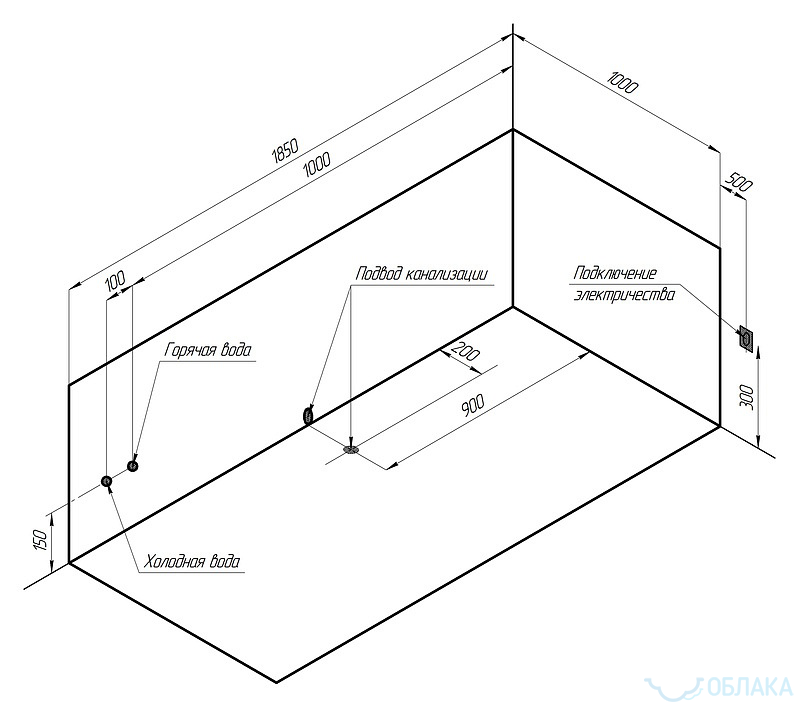 1850
1000
1000
500
100
Подвод канализации
Подключение электричества
Горячая вода
200
900
300
150
Холодная вода
ОБЛАКА