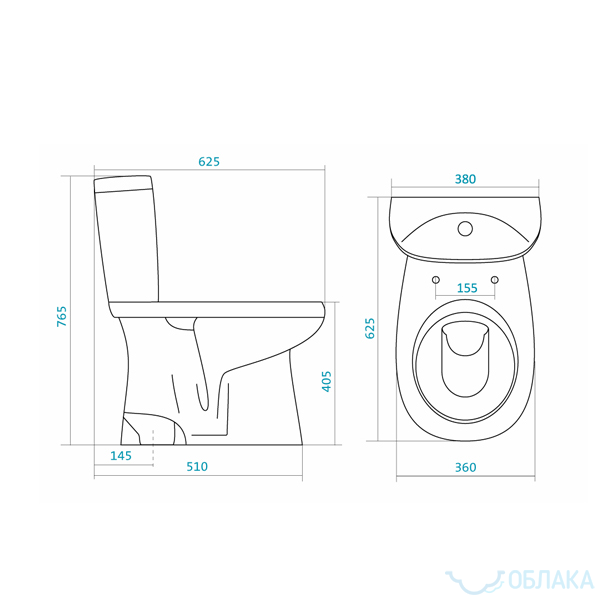 625
765
405
145
510
380
155
625
360
ОБЛАКА